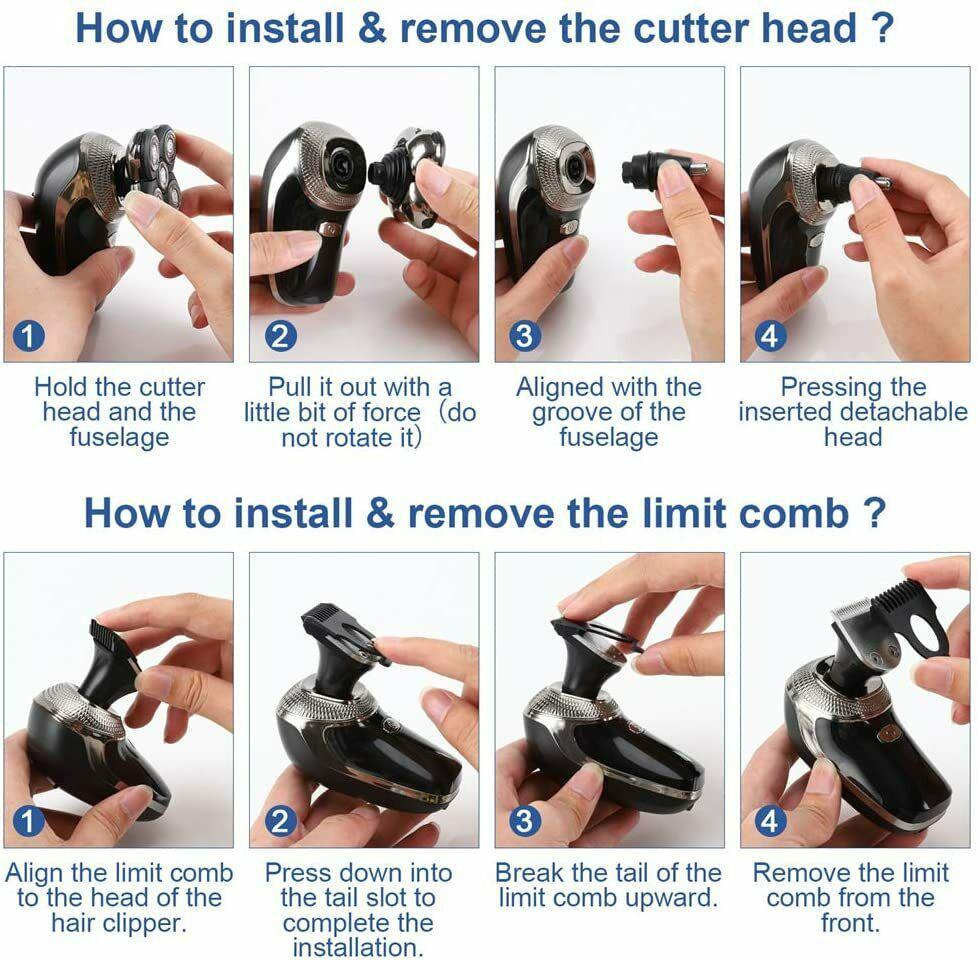 How to install & remove the cutter head ?

1
Hold the cutter head and the fuselage

2
Pull it out with a little bit of force（do not rotate it）

3
Aligned with the groove of the fuselage

4
Pressing the inserted detachable head

How to install & remove the limit comb ?

1
Align the limit comb to the head of the hair clipper.

2
Press down into the tail slot to complete the installation.

3
Break the tail of the limit comb upward.

4
Remove the limit comb from the front.