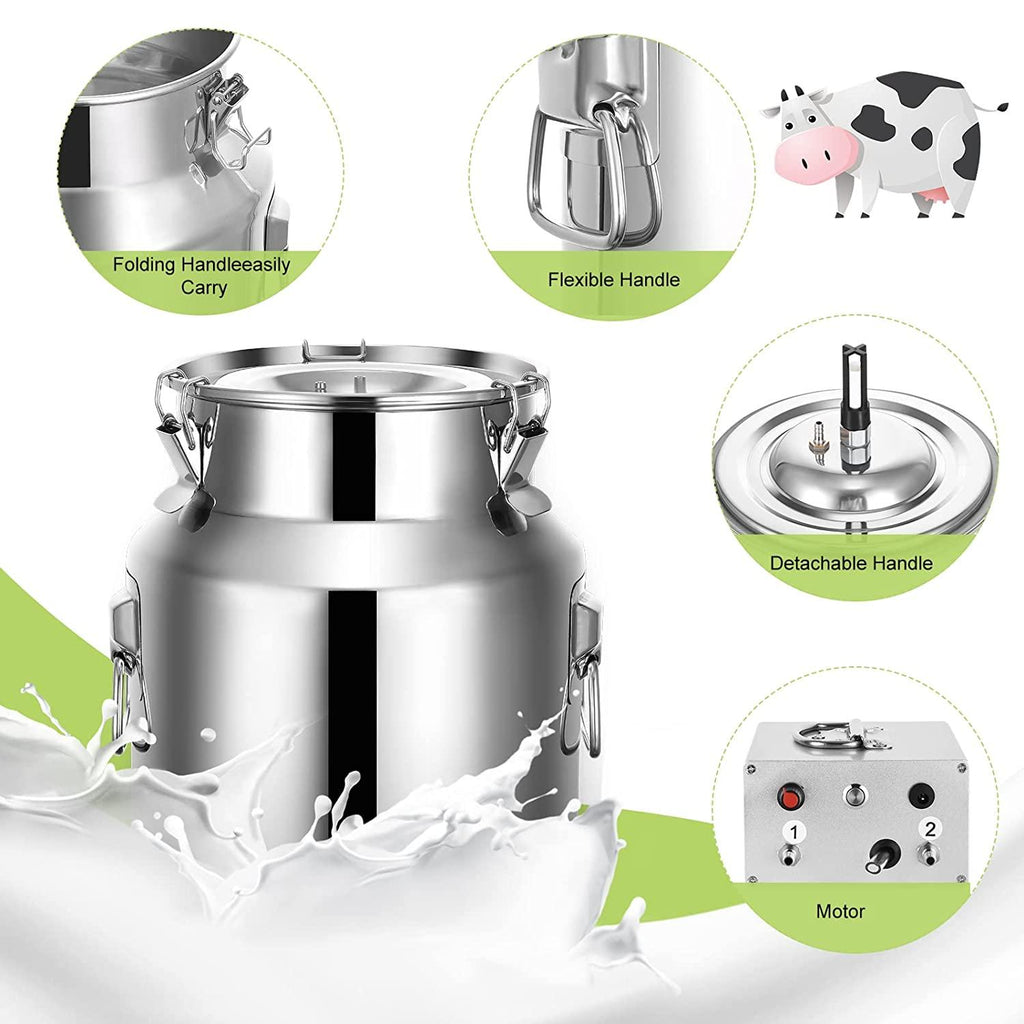 Folding Handleeasily Carry

Flexible Handle

Detachable Handle

1

2

Motor