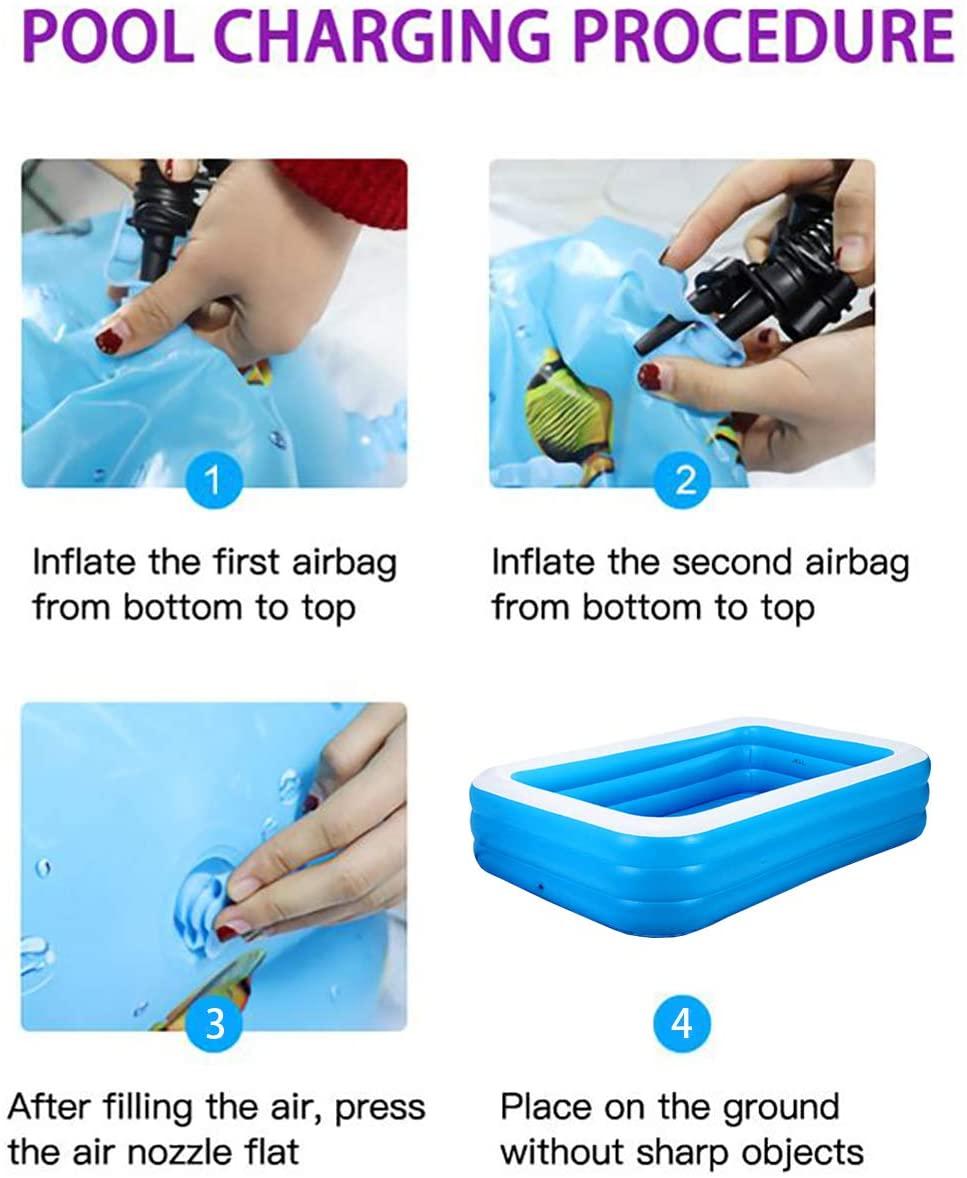 POOL CHARGING PROCEDURE

1

Inflate the first airbag from bottom to top

2

Inflate the second airbag from bottom to top

3

After filling the air, press the air nozzle flat

4

Place on the ground without sharp objects