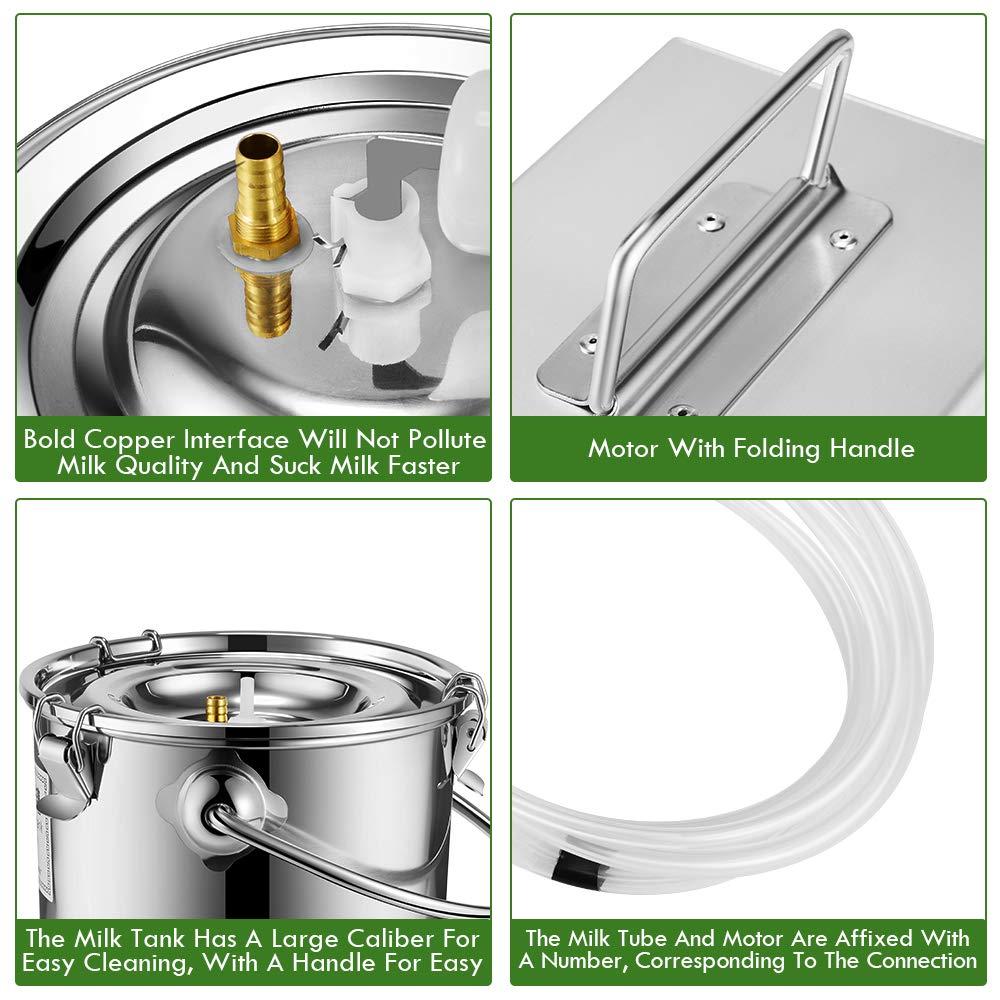 Bold Copper Interface Will Not Pollute Milk Quality And Suck Milk Faster

Motor With Folding Handle

The Milk Tank Has A Large Caliber For Easy Cleaning, With A Handle For Easy

The Milk Tube And Motor Are Affixed With A Number, Corresponding To The Connection