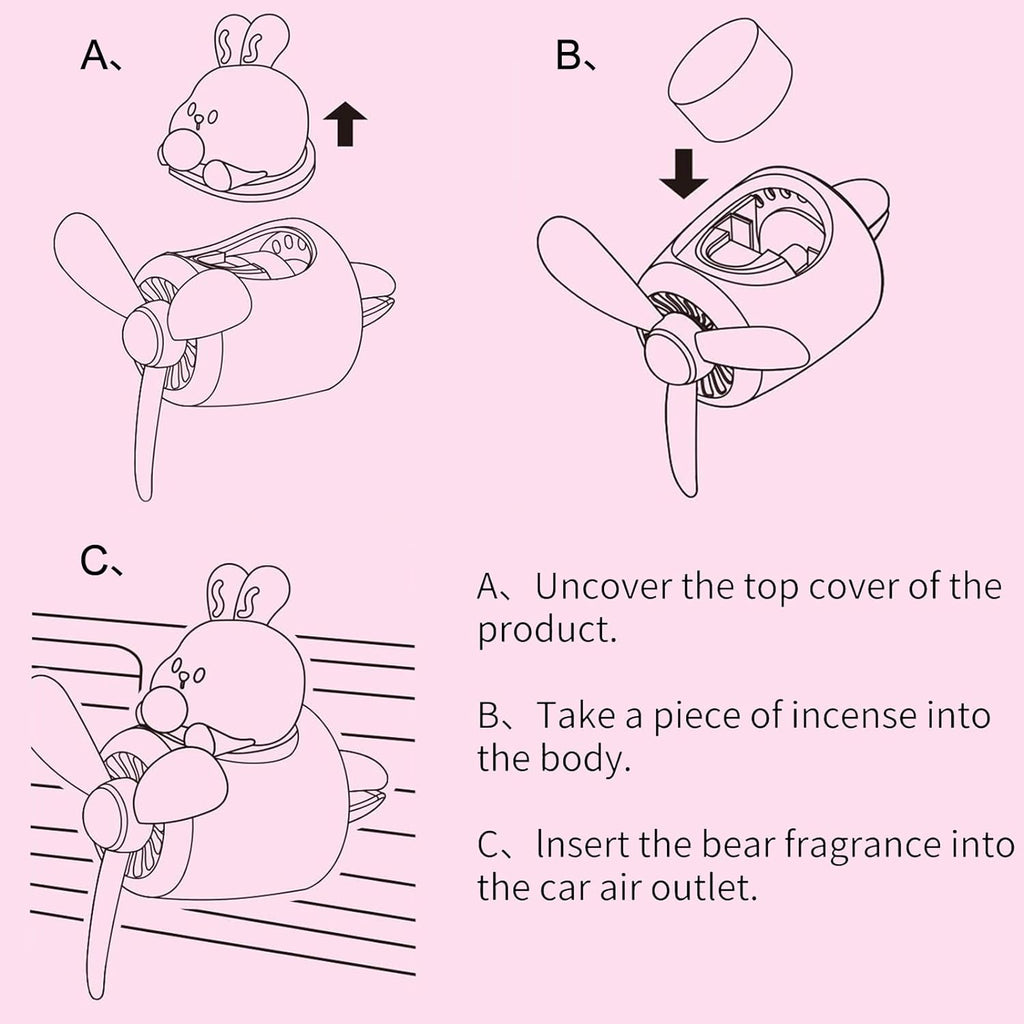 A、

B、

C、

A、Uncover the top cover of the product.

B、Take a piece of incense into the body.

C、Insert the bear fragrance into the car air outlet.