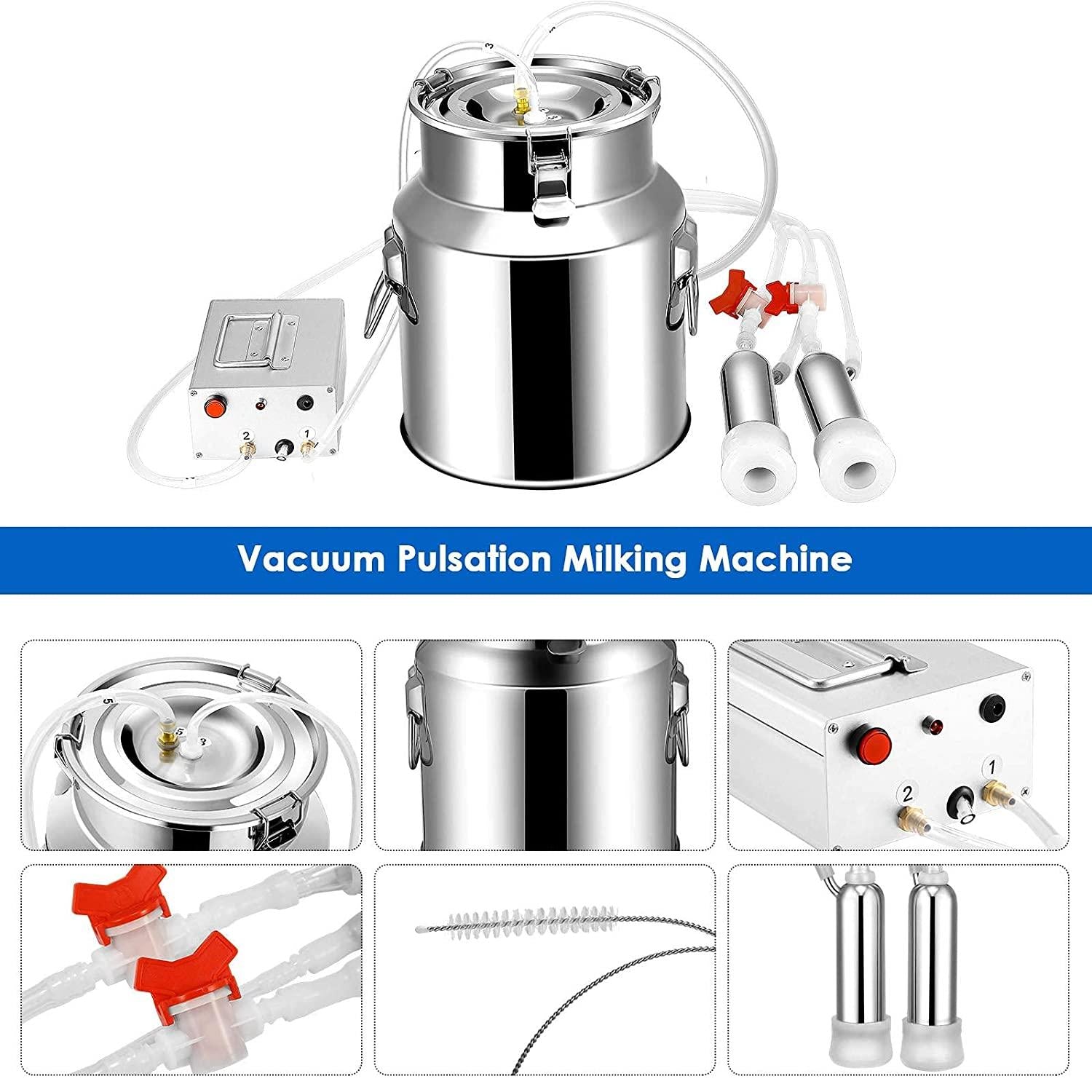 3

2 1

Vacuum Pulsation Milking Machine

5
5
3

1
2