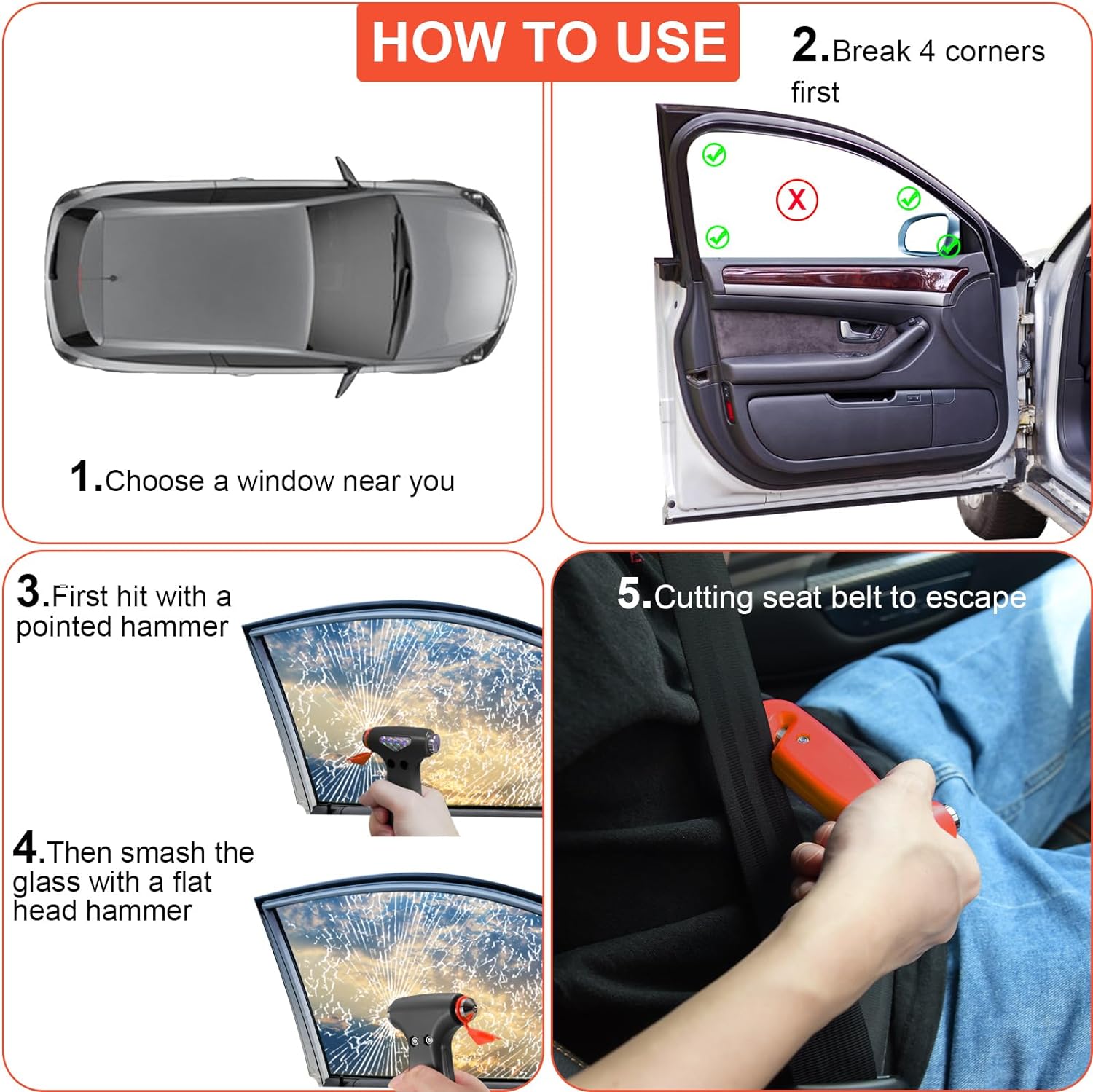 HOW TO USE

1.Choose a window near you

2.Break 4 corners first

X

3.First hit with a pointed hammer

4.Then smash the glass with a flat head hammer

5.Cutting seat belt to escape