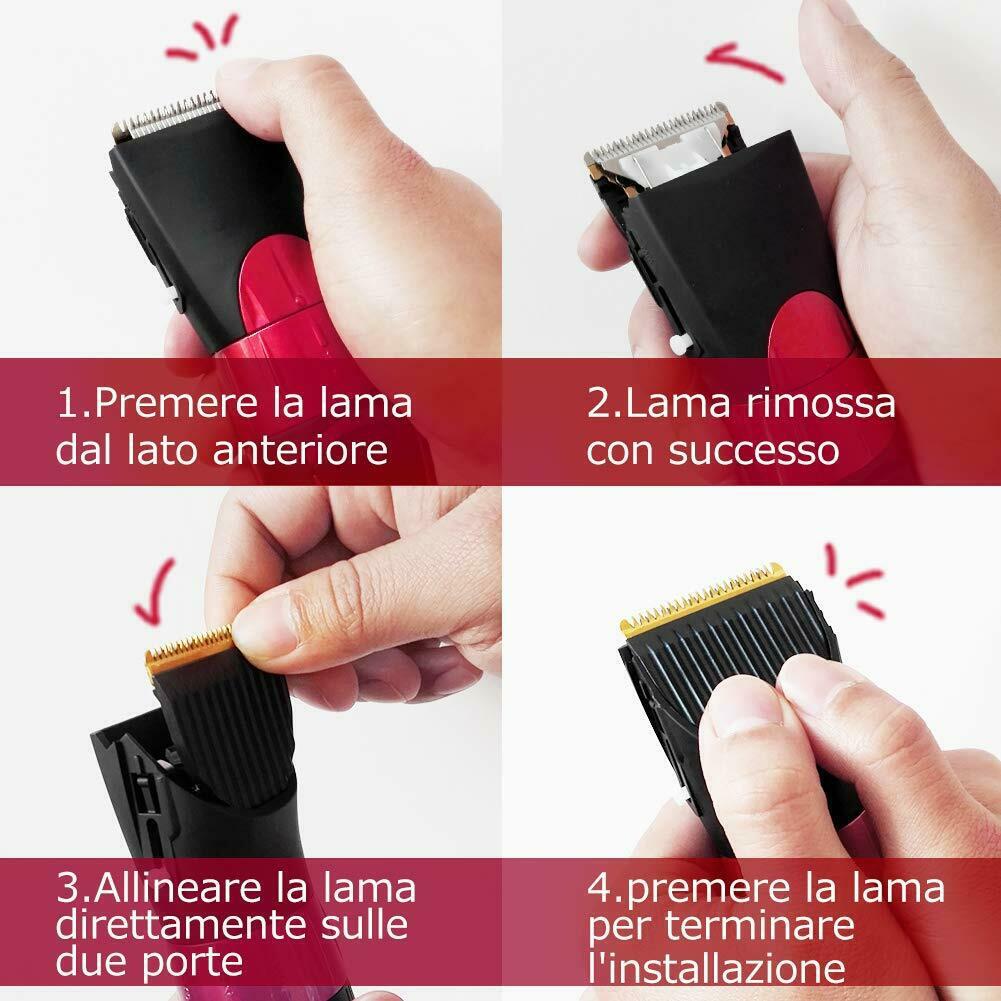 1.Premere la lama dal lato anteriore

2.Lama rimossa con successo

3.Allineare la lama direttamente sulle due porte

4.premere la lama per terminare l'installazione