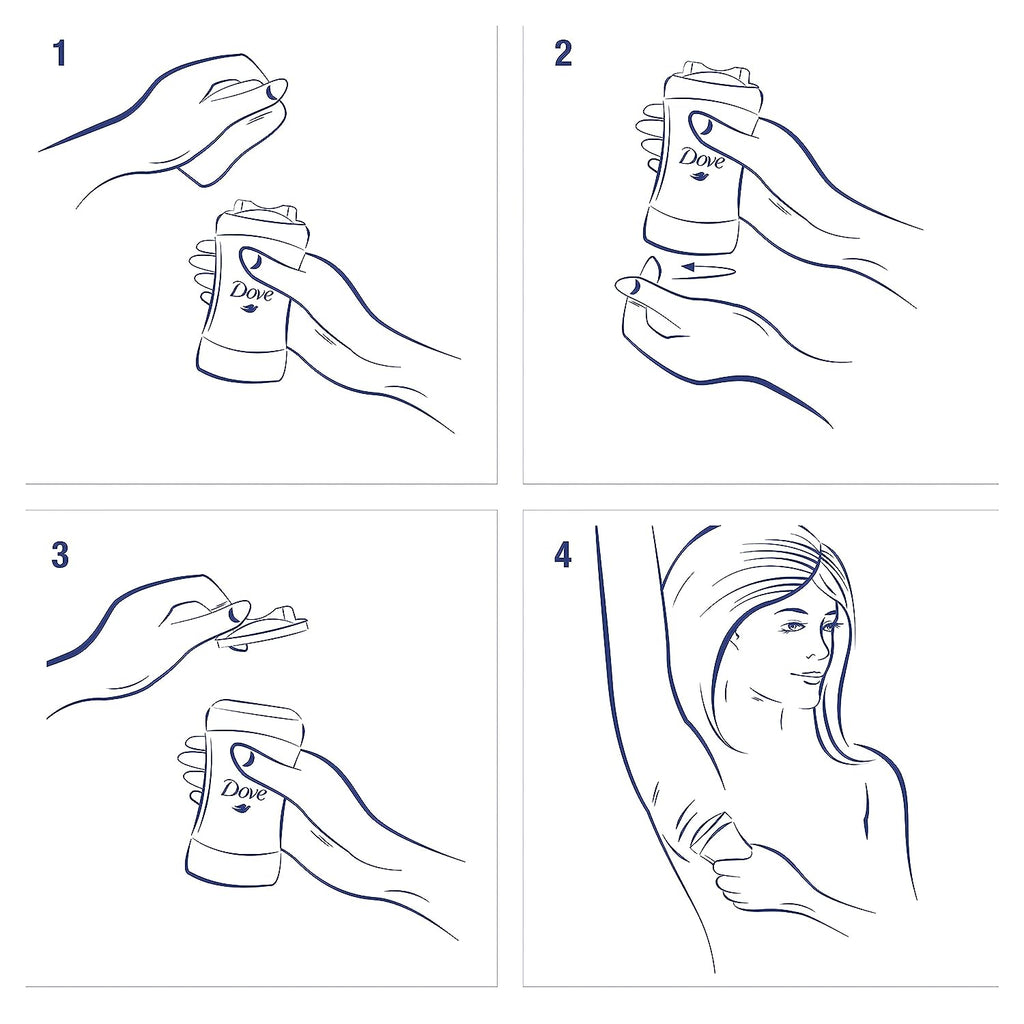 1

Dove

2

Dove

3

Dove

4