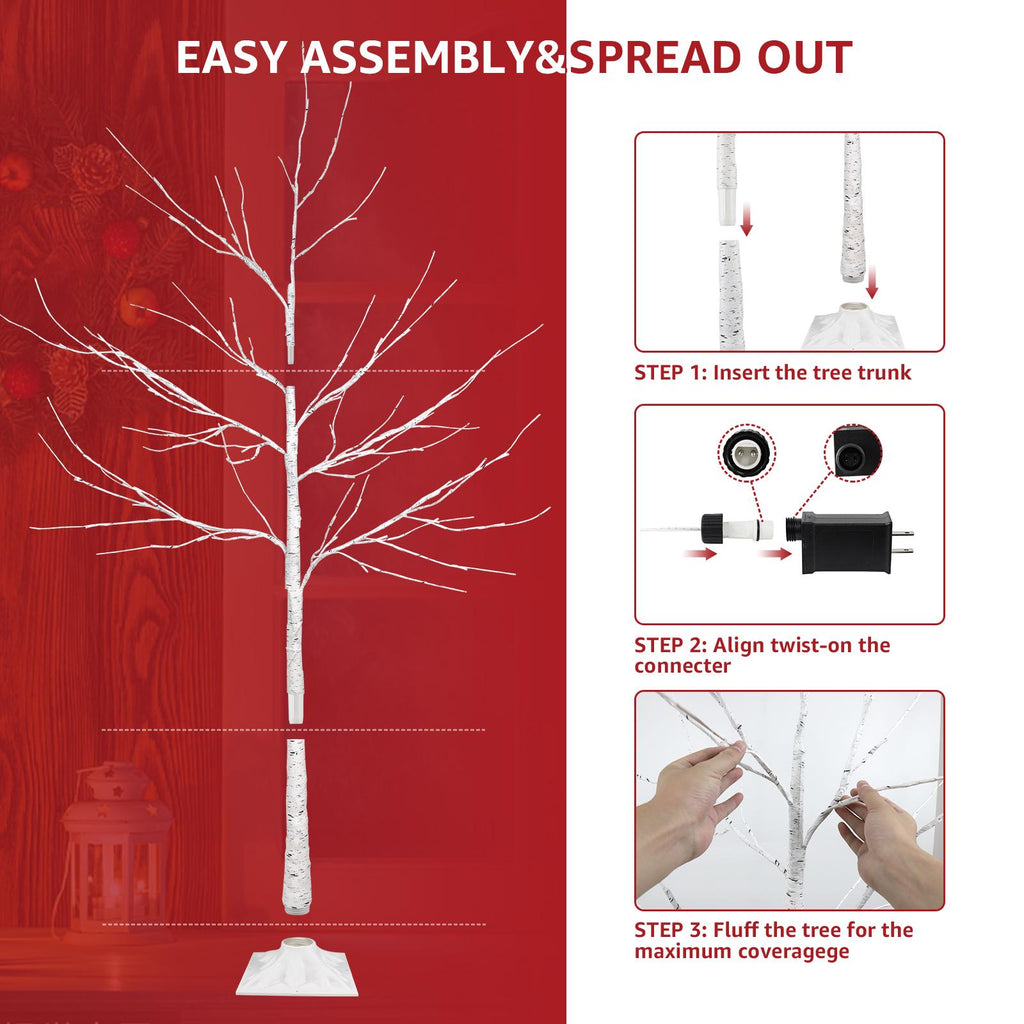 EASY ASSEMBLY&SPREAD OUT

STEP 1: Insert the tree trunk

STEP 2: Align twist-on the connecter

STEP 3: Fluff the tree for the maximum coveragege