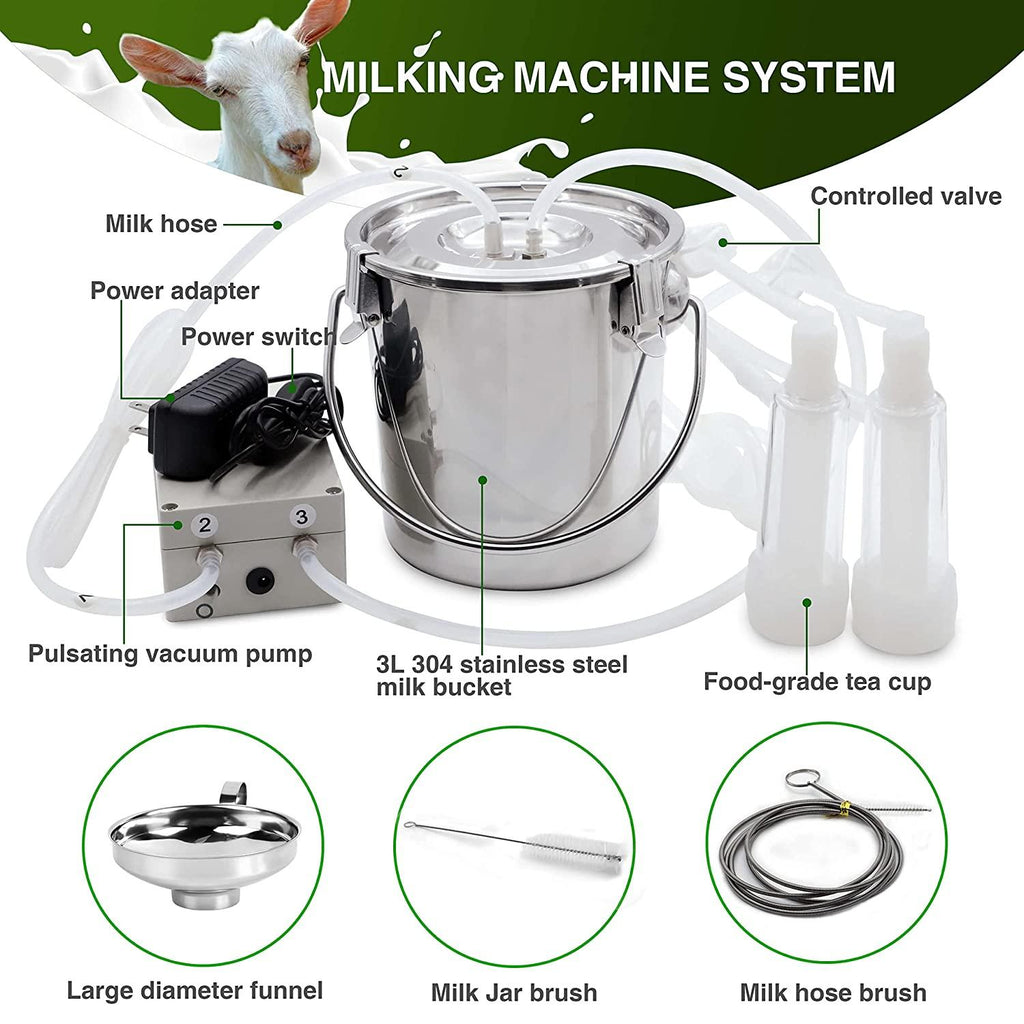 MILKING MACHINE SYSTEM

Milk hose

Controlled valve

Power adapter

Power switch

2

3

Pulsating vacuum pump

3L 304 stainless steel milk bucket

Food-grade tea cup

Large diameter funnel

Milk Jar brush

Milk hose brush