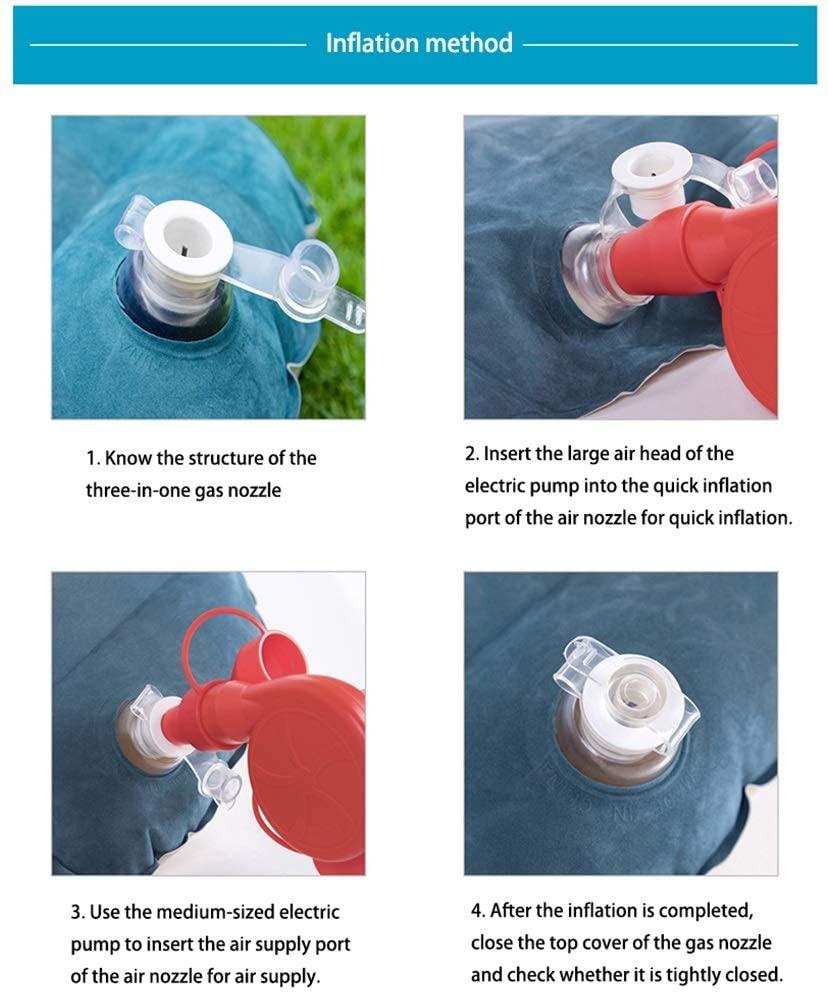 Inflation method

1. Know the structure of the three-in-one gas nozzle

2. Insert the large air head of the electric pump into the quick inflation port of the air nozzle for quick inflation.

3. Use the medium-sized electric pump to insert the air supply port of the air nozzle for air supply.

4. After the inflation is completed, close the top cover of the gas nozzle and check whether it is tightly closed.