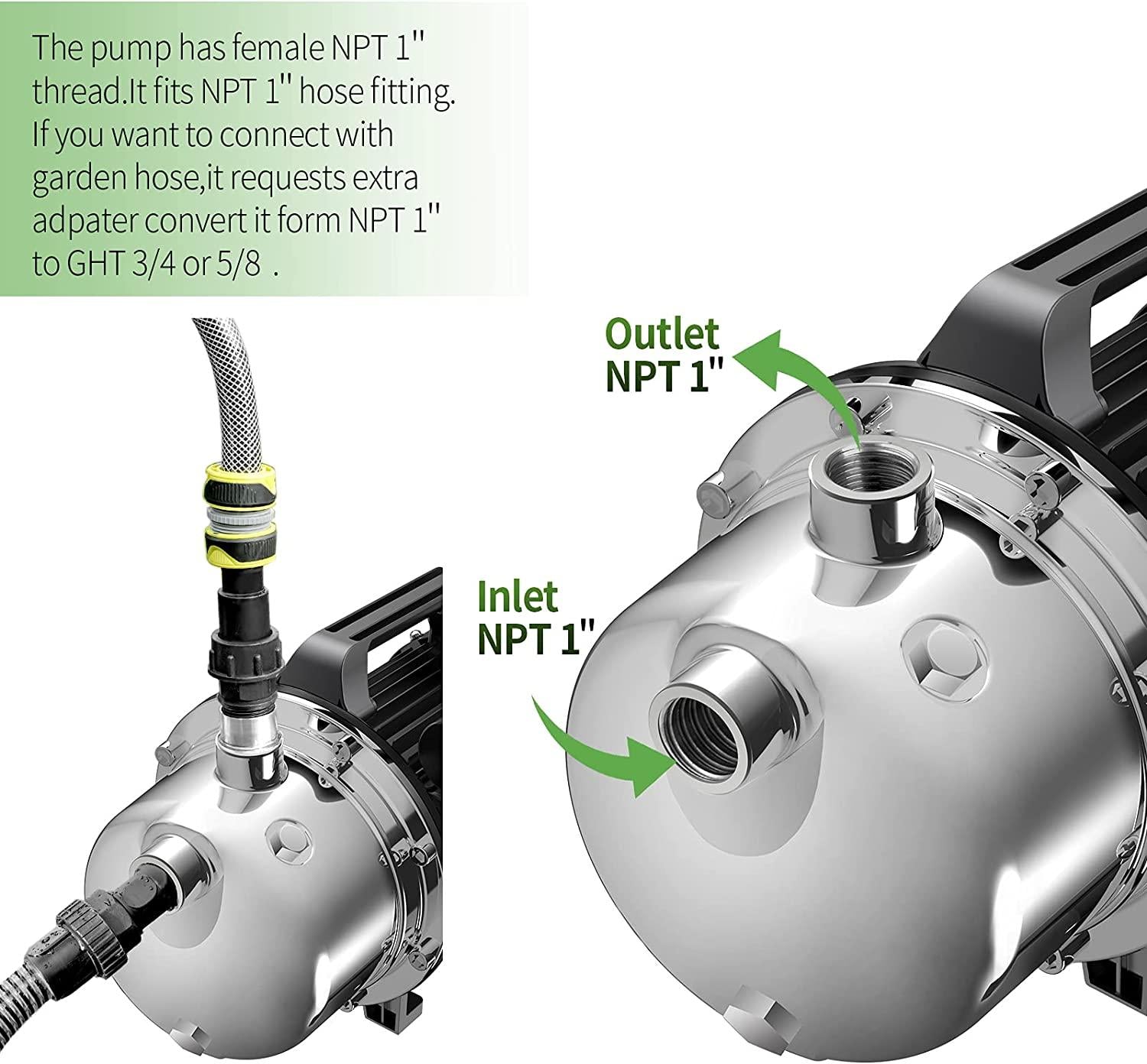 The pump has female NPT 1" thread.It fits NPT 1" hose fitting. If you want to connect with garden hose,it requests extra adpater convert it form NPT 1" to GHT 3/4 or 5/8 .

Outlet
NPT 1"

Inlet
NPT 1"