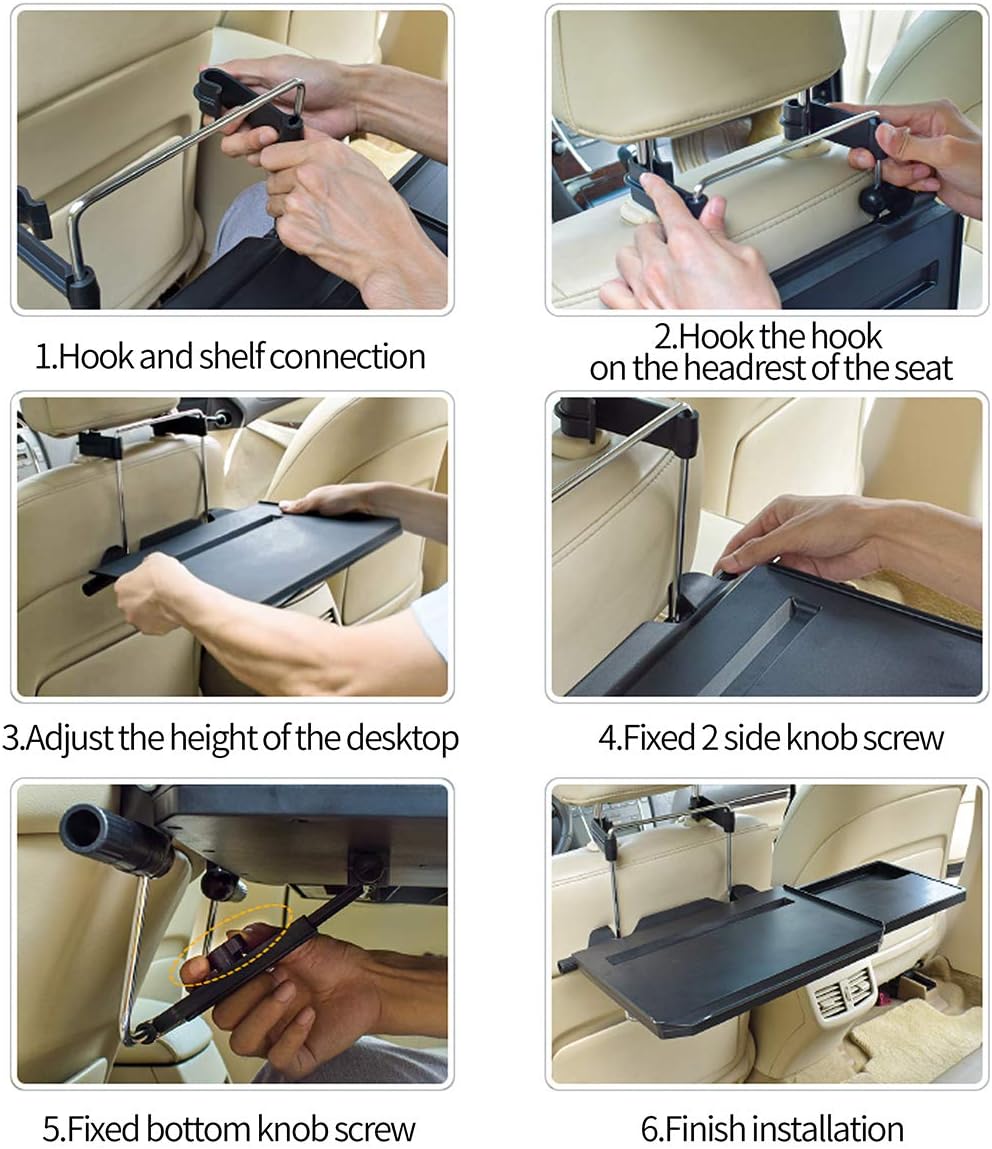 1.Hook and shelf connection

2.Hook the hook on the headrest of the seat

3.Adjust the height of the desktop

4.Fixed 2 side knob screw

5.Fixed bottom knob screw

6.Finish installation