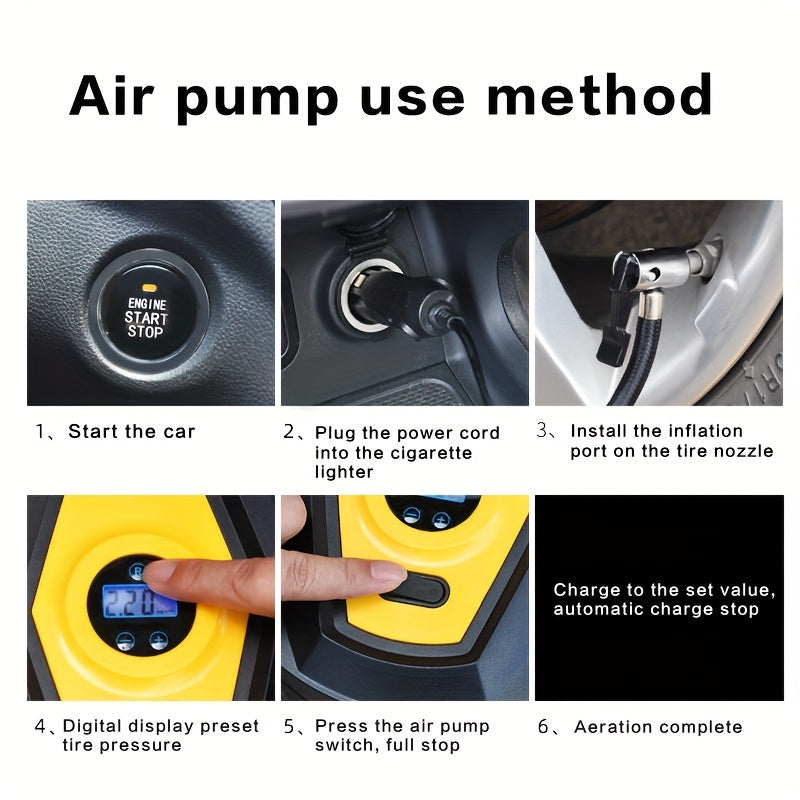 Air pump use method

ENGINE START STOP

1、Start the car

2、Plug the power cord into the cigarette lighter

3、Install the inflation port on the tire nozzle

2.20

Charge to the set value, automatic charge stop

4、Digital display preset tire pressure

5、Press the air pump switch, full stop

6、Aeration complete