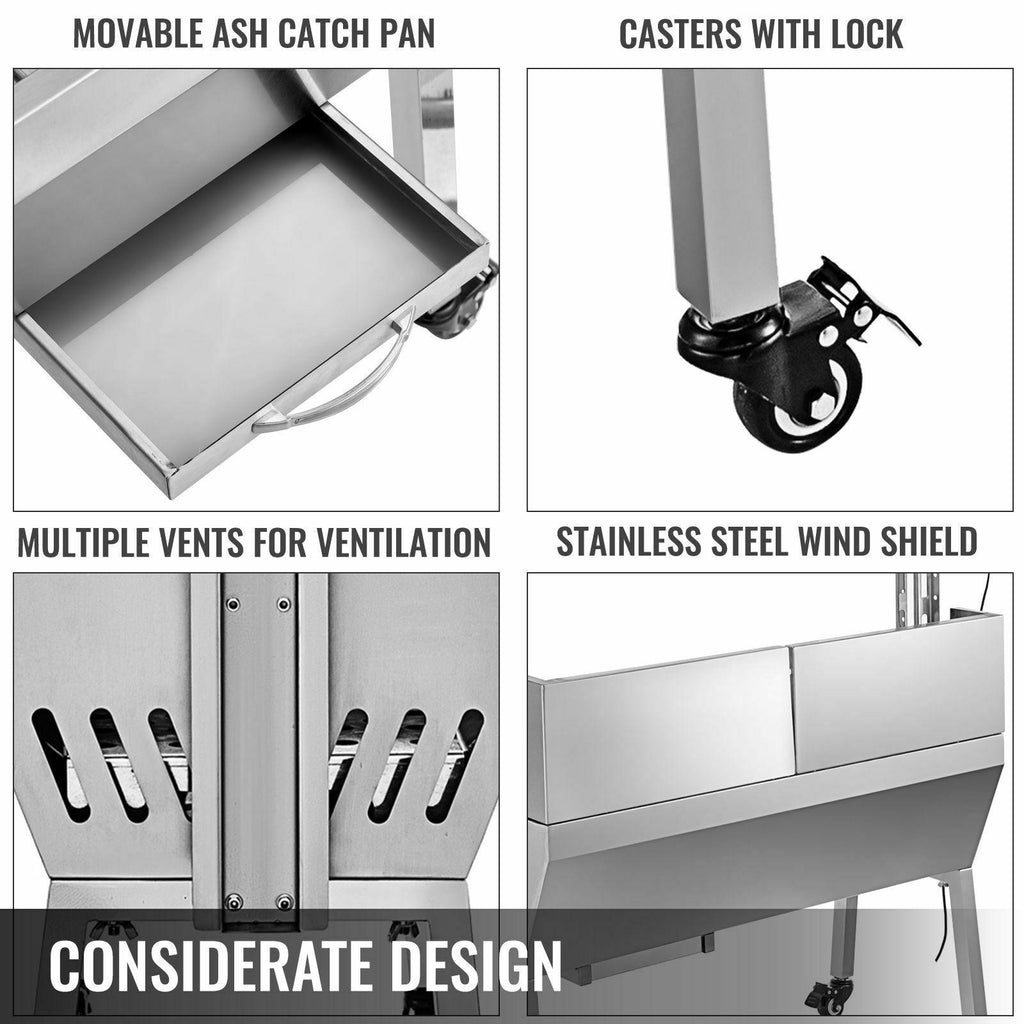 MOVABLE ASH CATCH PAN

CASTERS WITH LOCK

MULTIPLE VENTS FOR VENTILATION

STAINLESS STEEL WIND SHIELD

CONSIDERATE DESIGN