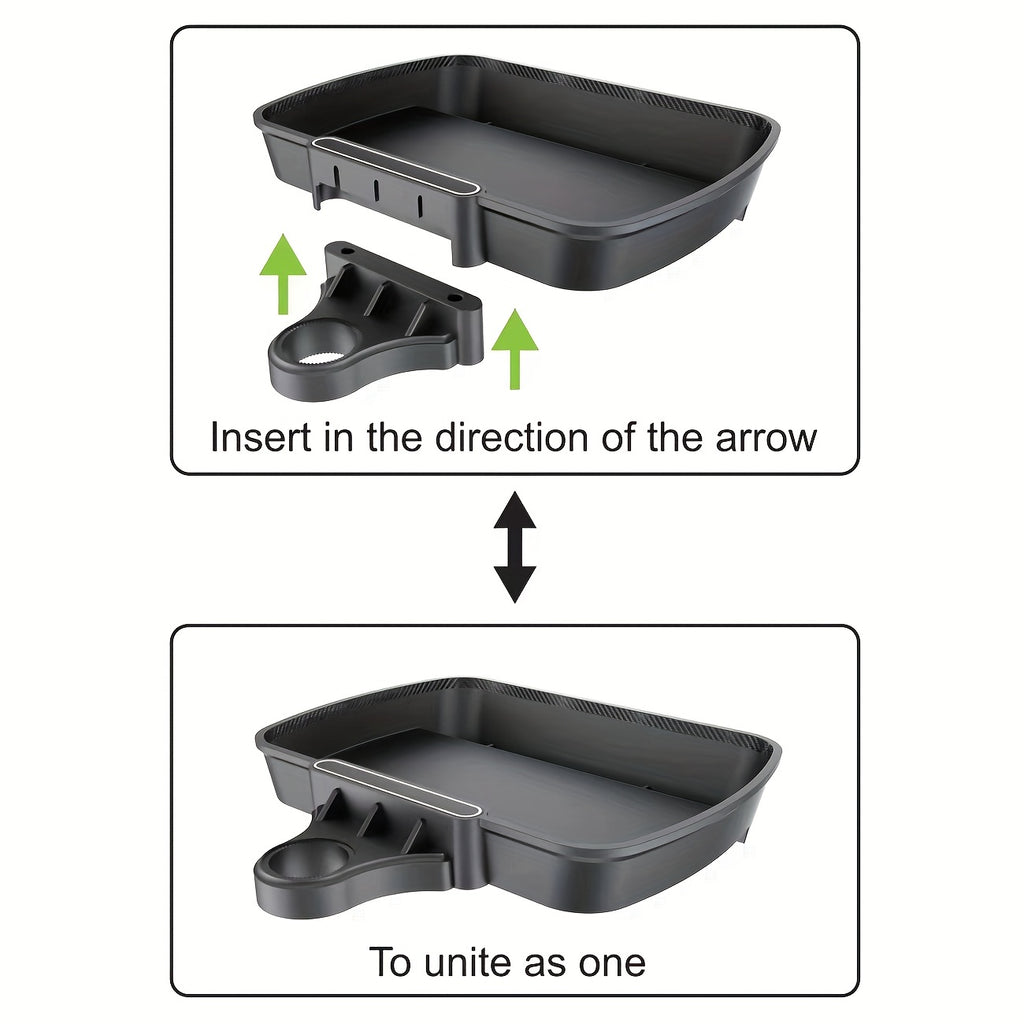 Insert in the direction of the arrow

To unite as one