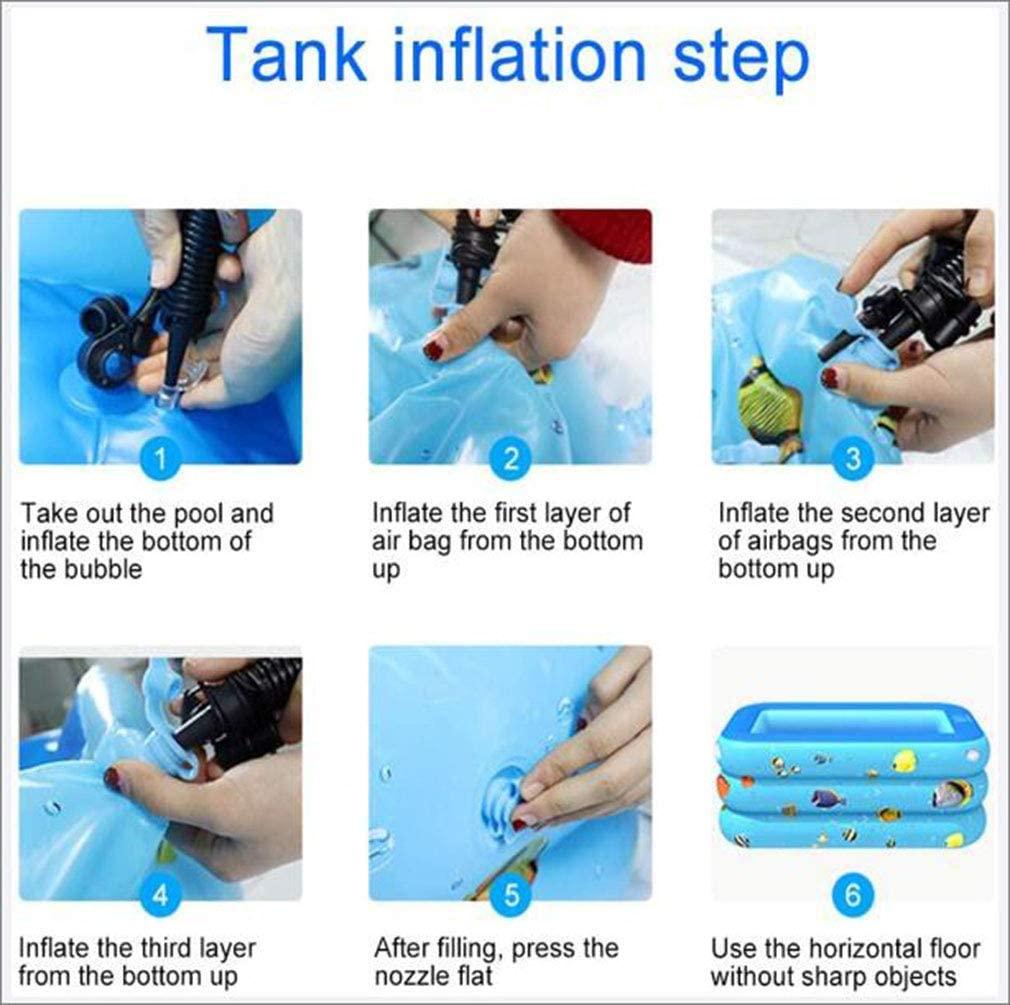 Tank inflation step

1
Take out the pool and inflate the bottom of the bubble

2
Inflate the first layer of air bag from the bottom up

3
Inflate the second layer of airbags from the bottom up

4
Inflate the third layer from the bottom up

5
After filling, press the nozzle flat

6
Use the horizontal floor without sharp objects