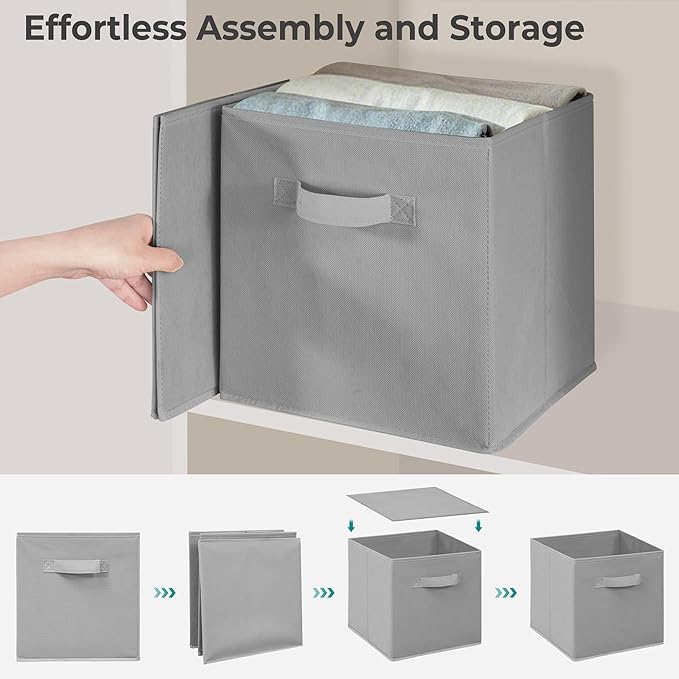 Effortless Assembly and Storage