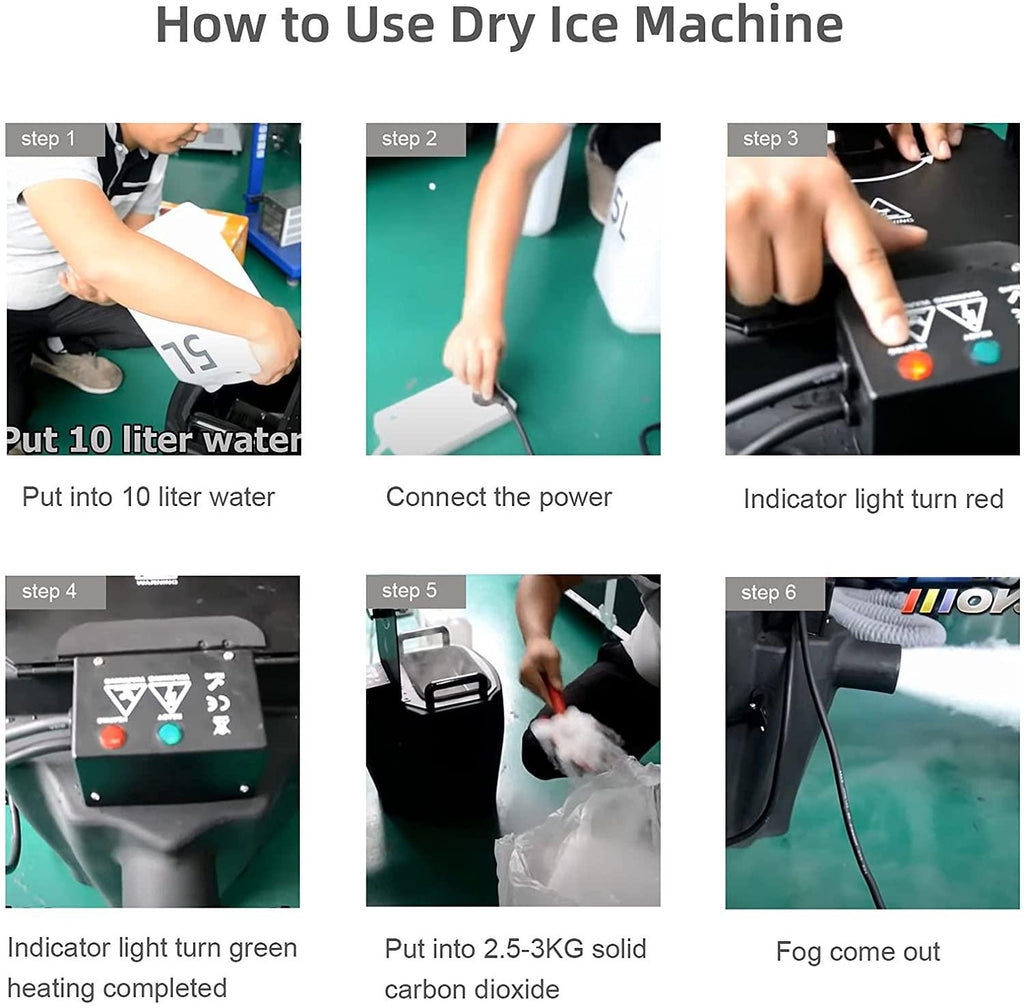 How to Use Dry Ice Machine

step 1

5L

Put 10 liter water

Put into 10 liter water

step 2

5L

Connect the power

step 3

Indicator light turn red

step 4

Indicator light turn green heating completed

step 5

Put into 2.5-3KG solid carbon dioxide

step 6

Fog come out