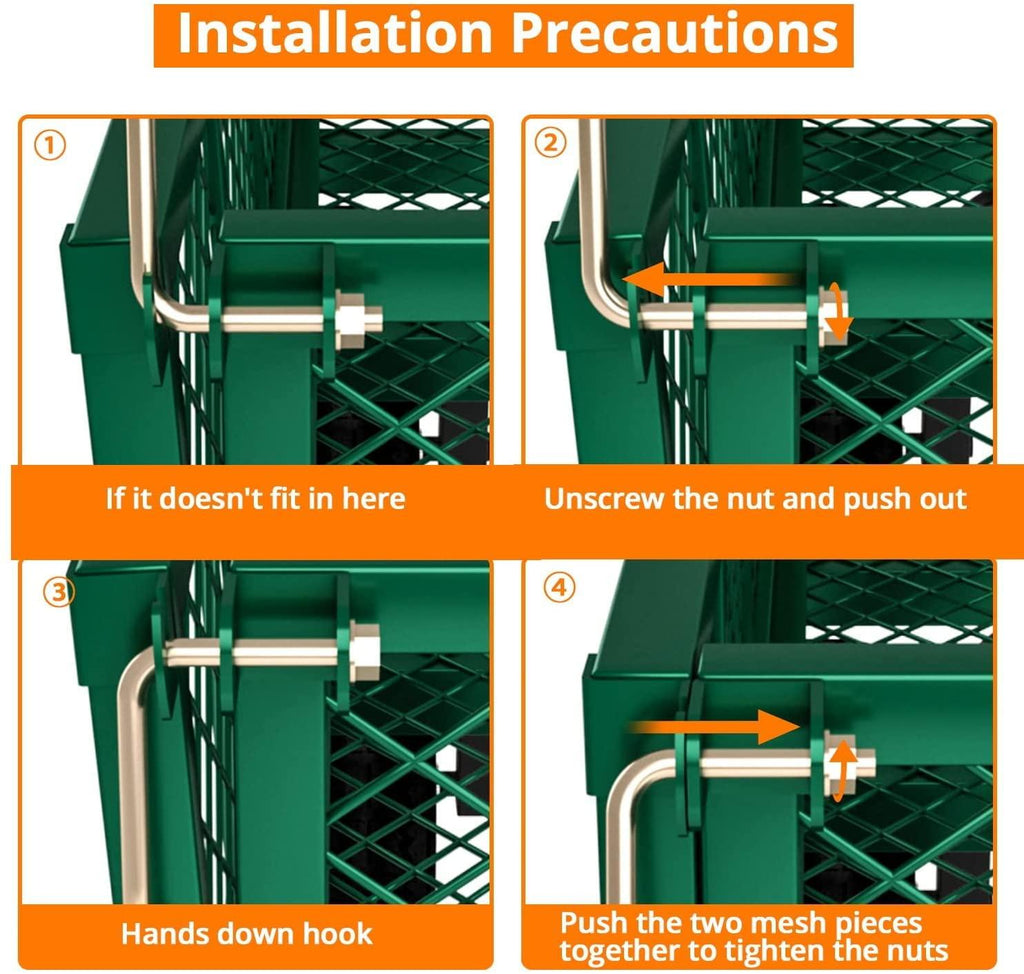 Installation Precautions

①

If it doesn't fit in here

②

Unscrew the nut and push out

③

Hands down hook

④

Push the two mesh pieces together to tighten the nuts