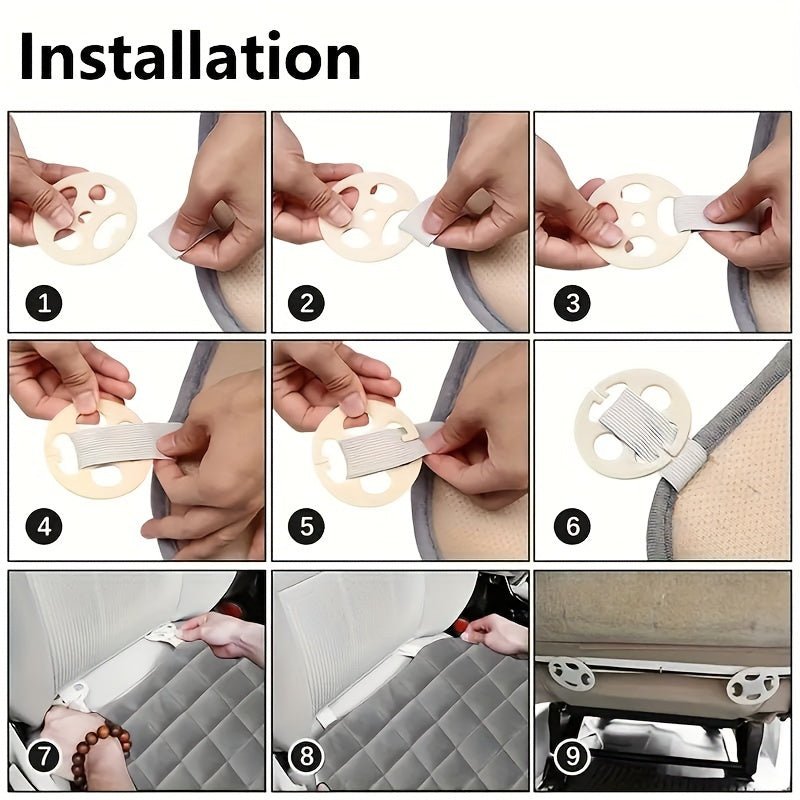 Installation

1

2

3

4

5

6

7

8

9