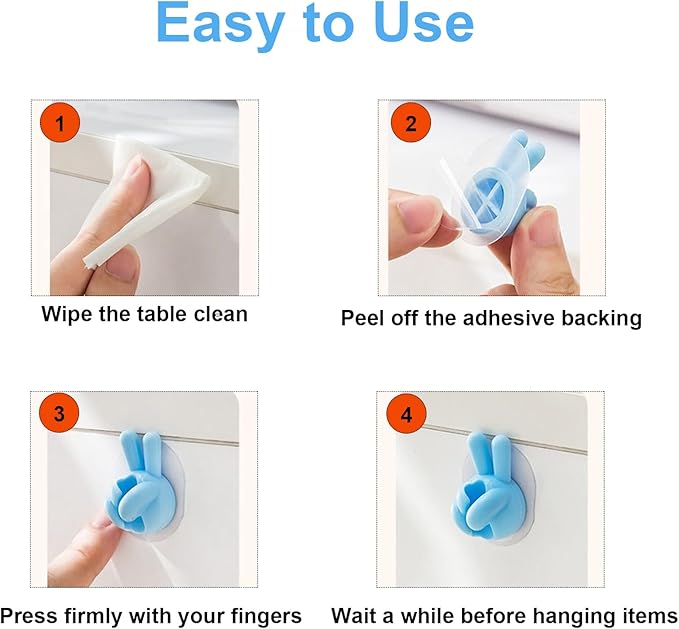 Easy to Use

1

Wipe the table clean

2

Peel off the adhesive backing

3

Press firmly with your fingers

4

Wait a while before hanging items