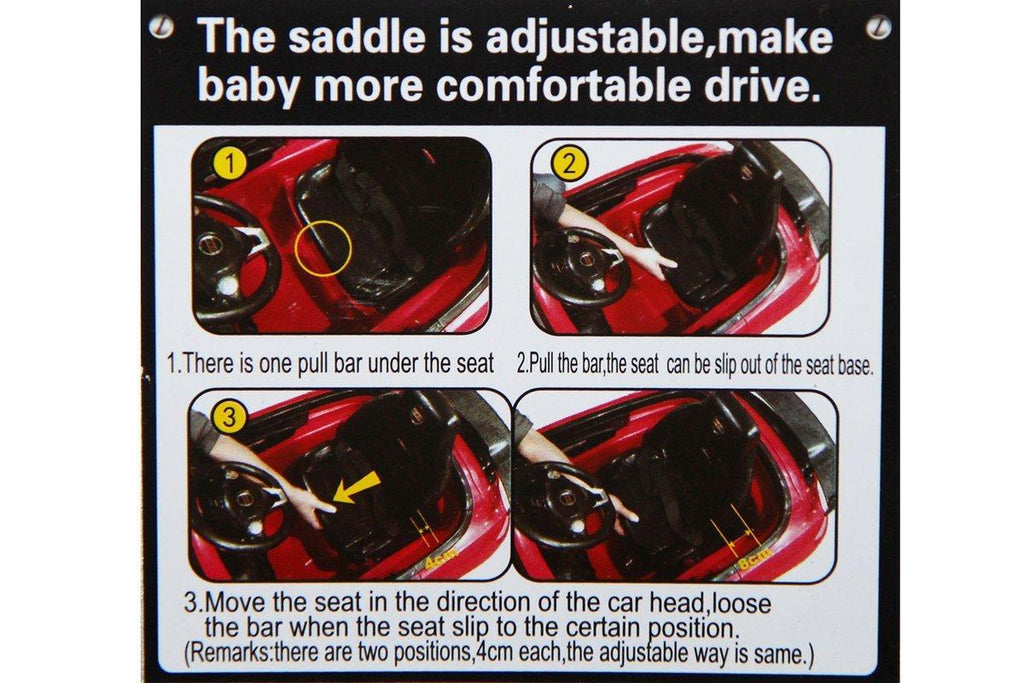 The saddle is adjustable,make baby more comfortable drive.

1

2

1.There is one pull bar under the seat

2.Pull the bar,the seat can be slip out of the seat base.

3

4cm

8cm

3.Move the seat in the direction of the car head,loose the bar when the seat slip to the certain position.
(Remarks:there are two positions,4cm each,the adjustable way is same.)