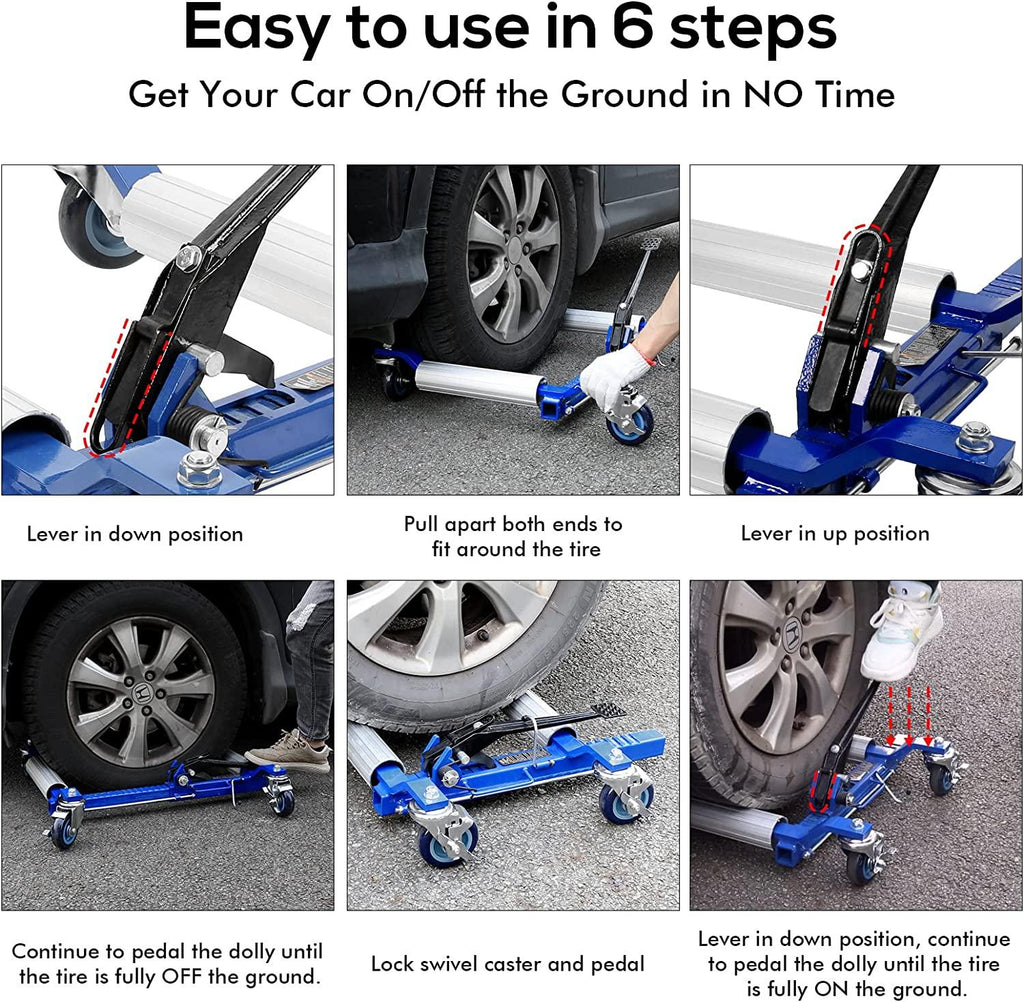 Easy to use in 6 steps

Get Your Car On/Off the Ground in NO Time

Lever in down position

Pull apart both ends to fit around the tire

Lever in up position

Continue to pedal the dolly until the tire is fully OFF the ground.

Lock swivel caster and pedal

Lever in down position, continue to pedal the dolly until the tire is fully ON the ground.