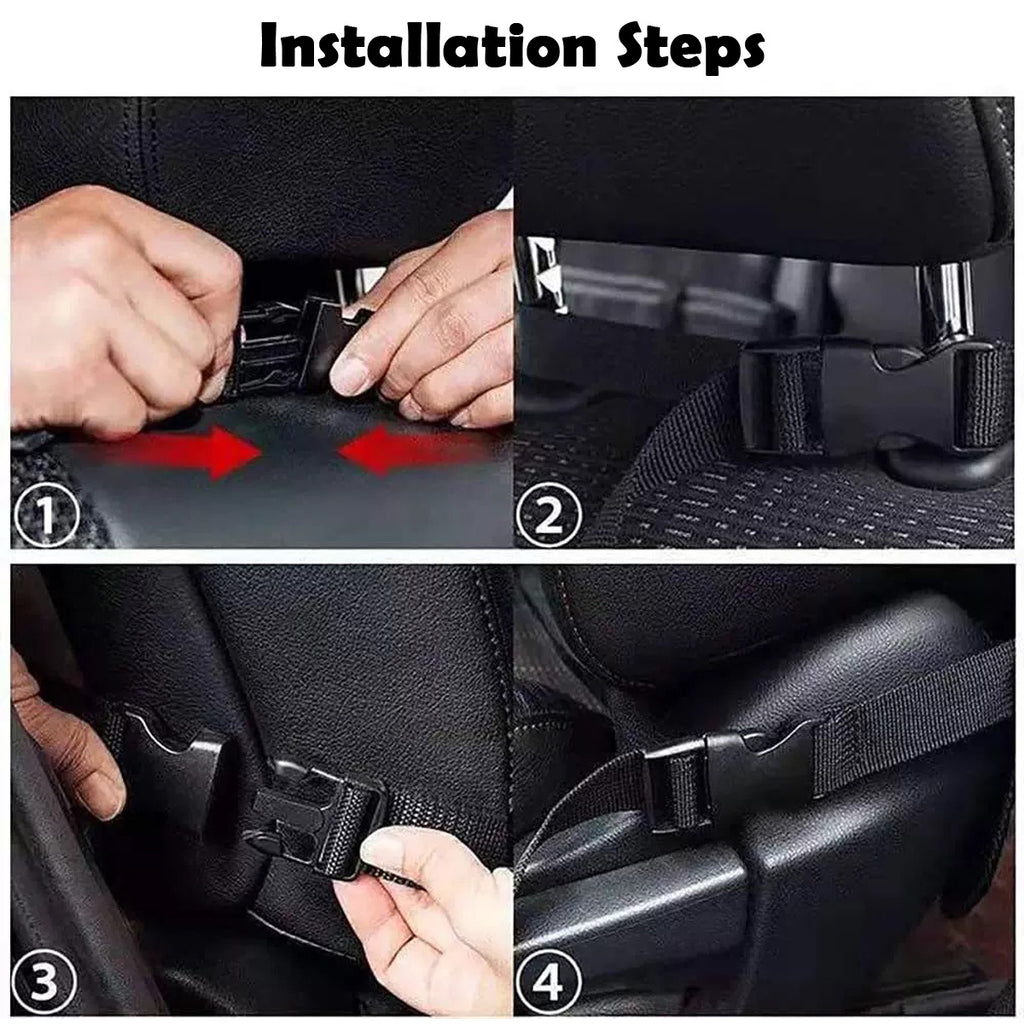 Installation Steps

1

2

3

4