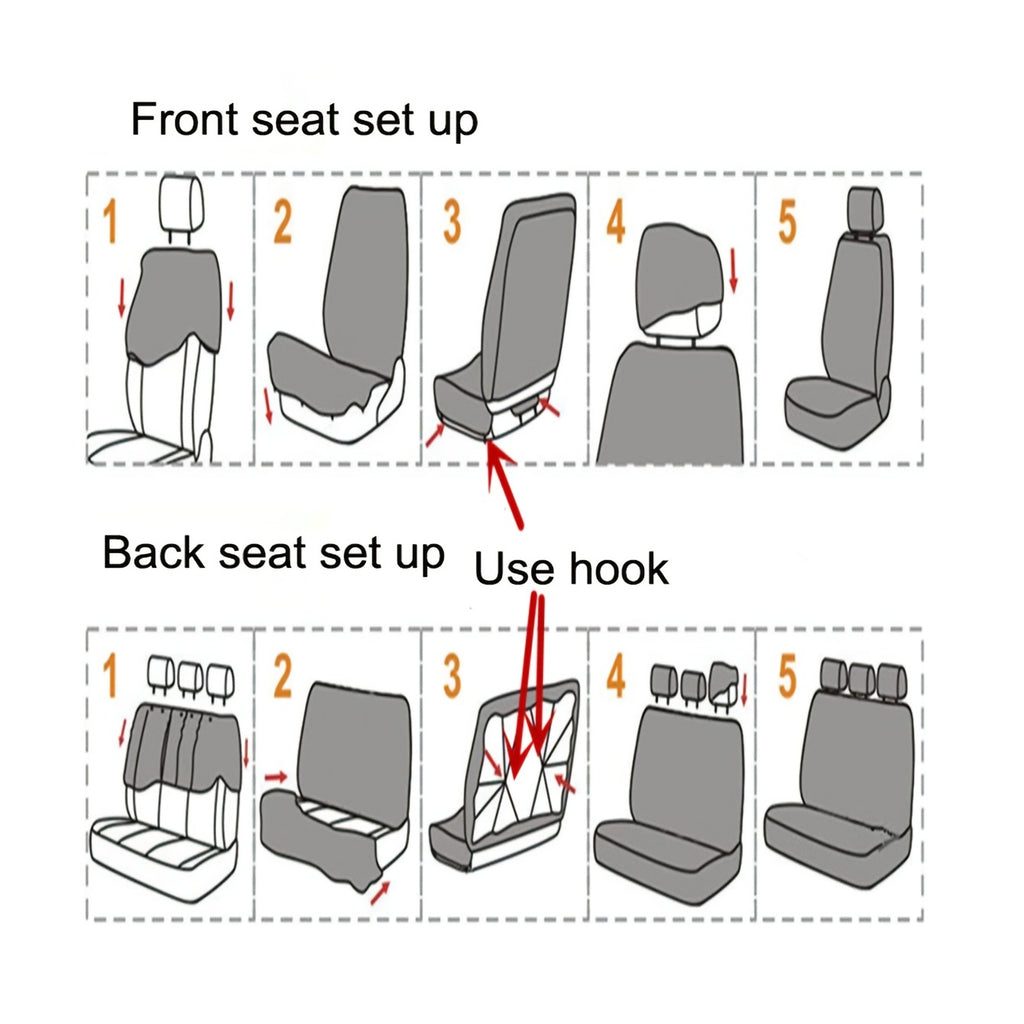 Front seat set up

1 2 3 4 5

Back seat set up

Use hook

1 2 3 4 5