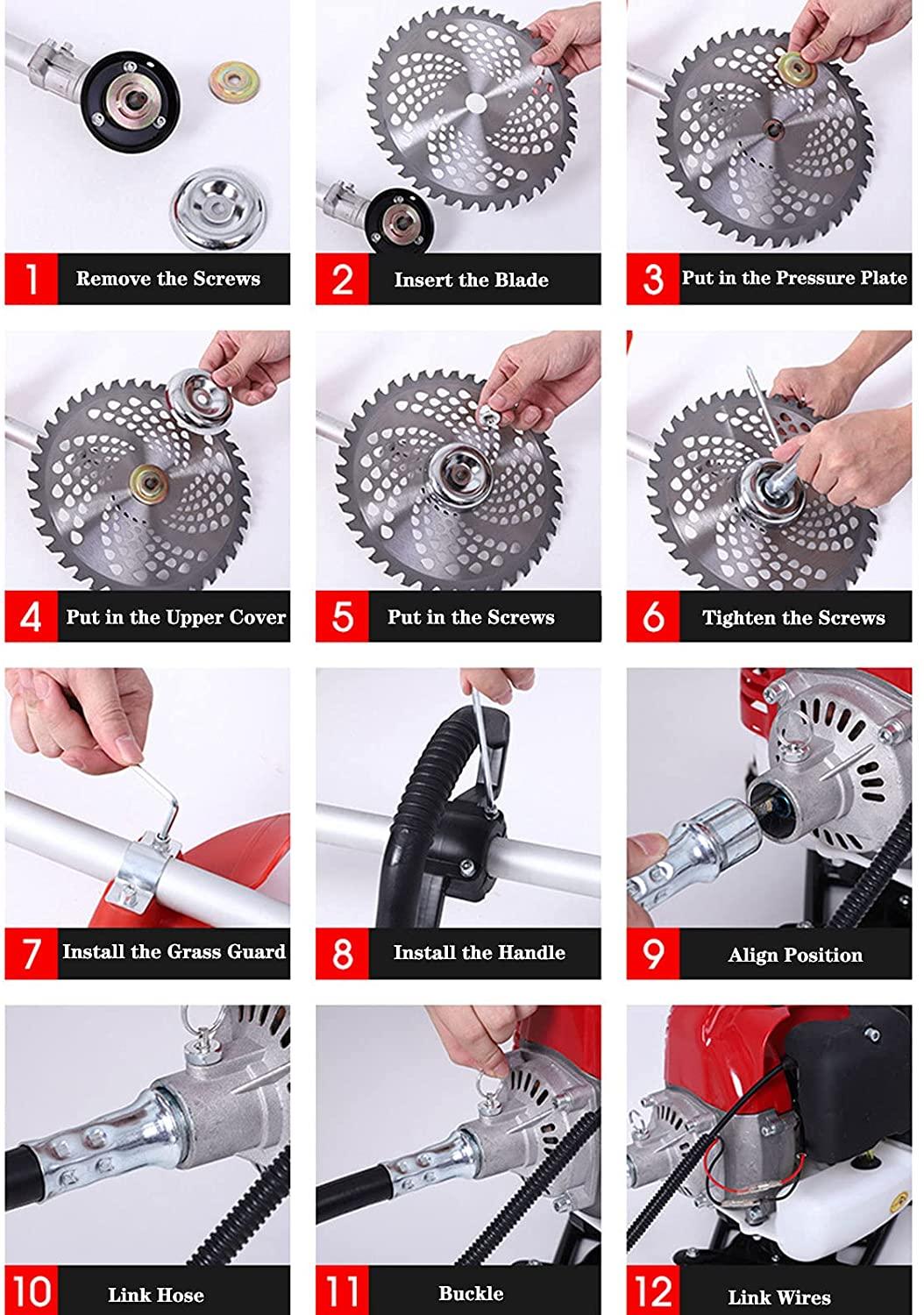 1 Remove the Screws

2 Insert the Blade

3 Put in the Pressure Plate

4 Put in the Upper Cover

5 Put in the Screws

6 Tighten the Screws

7 Install the Grass Guard

8 Install the Handle

9 Align Position

10 Link Hose

11 Buckle

12 Link Wires