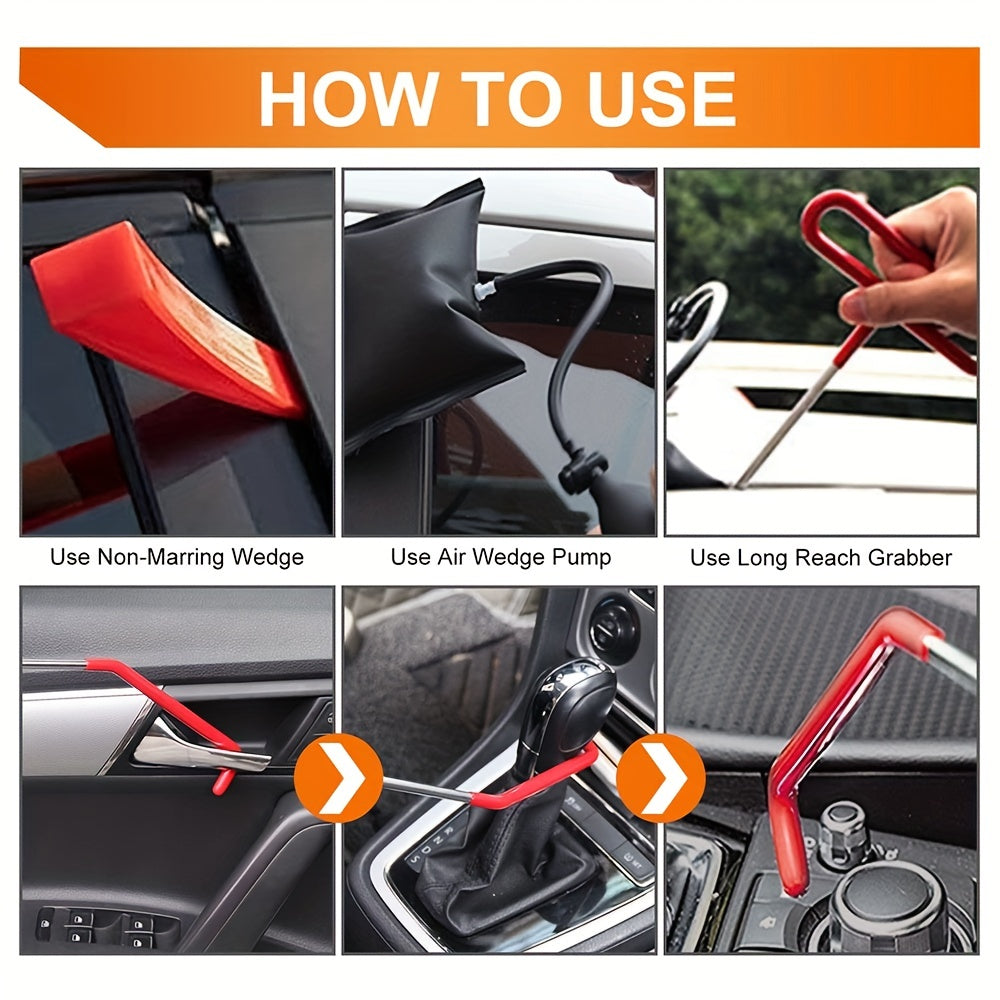 HOW TO USE

Use Non-Marring Wedge

Use Air Wedge Pump

Use Long Reach Grabber