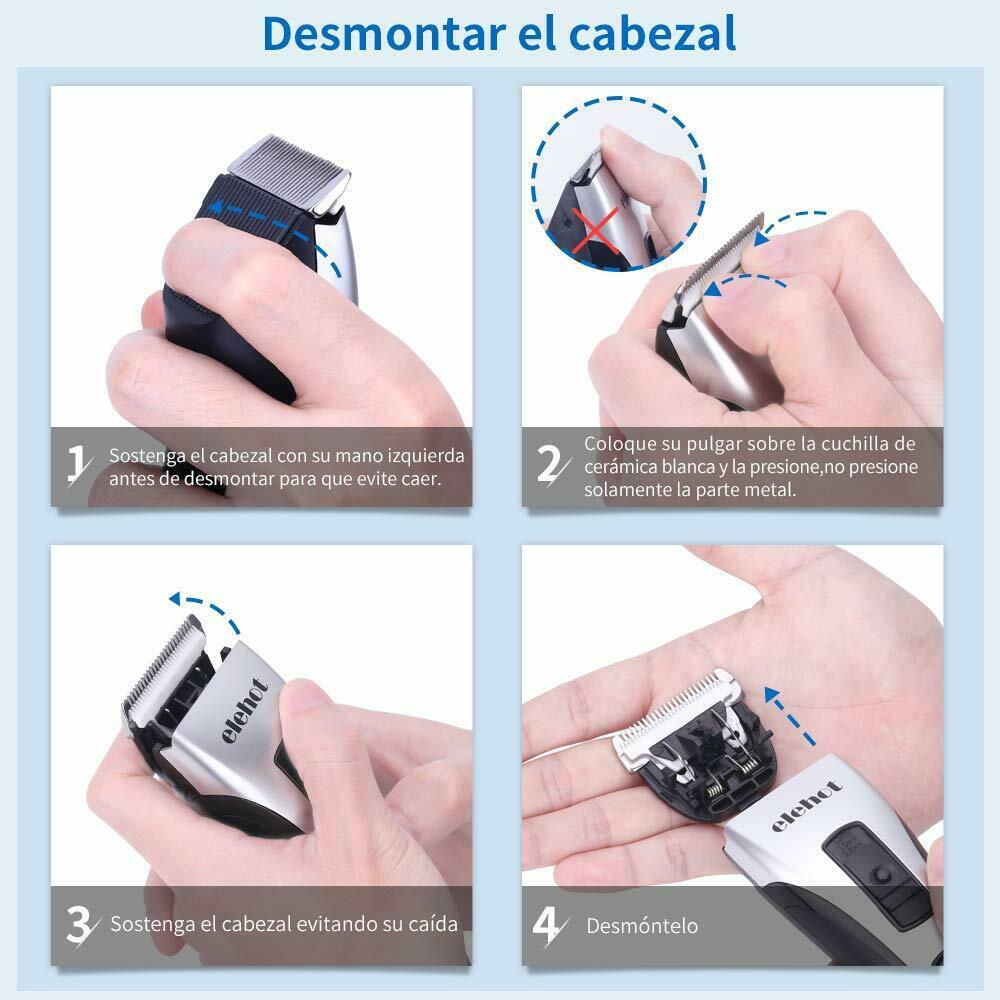 Desmontar el cabezal

1 Sostenga el cabezal con su mano izquierda antes de desmontar para que evite caer.

2 Coloque su pulgar sobre la cuchilla de cerámica blanca y la presione,no presione solamente la parte metal.

elehot

3 Sostenga el cabezal evitando su caída

elehot

4 Desmóntelo