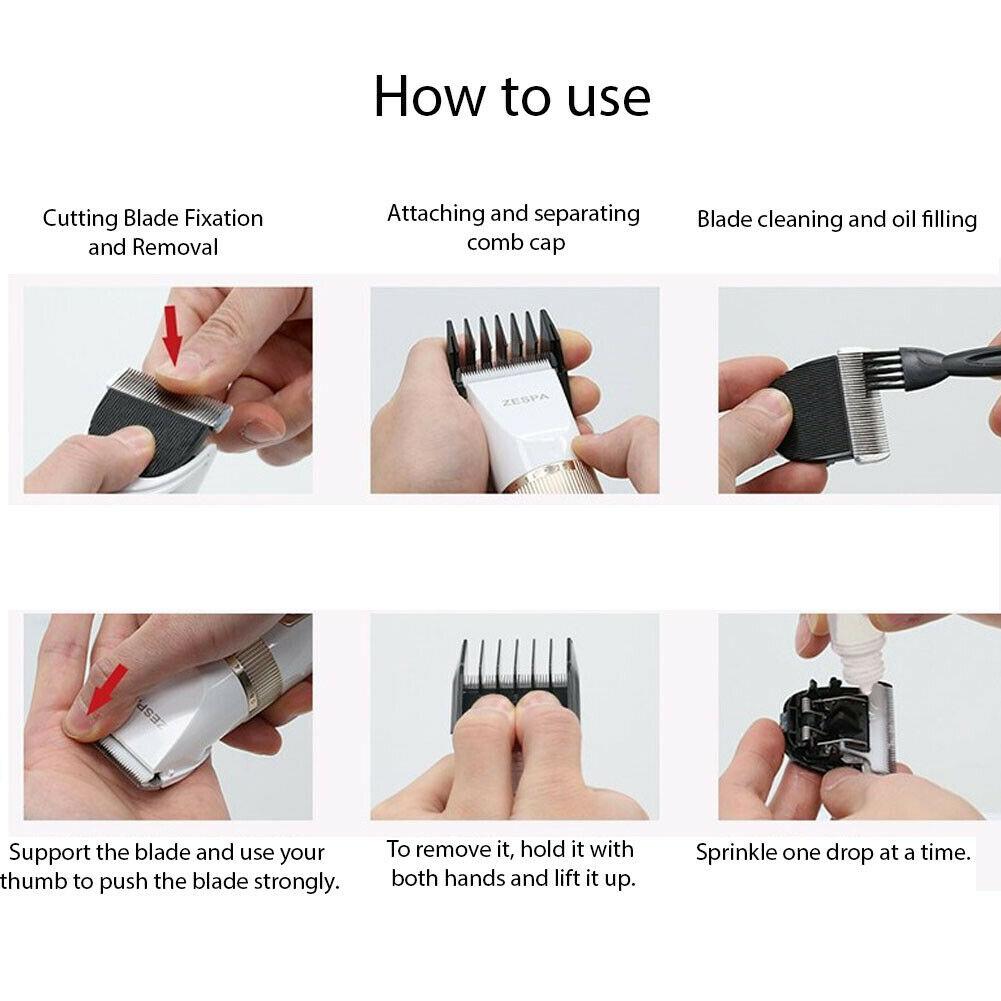 How to use

Cutting Blade Fixation and Removal

Attaching and separating comb cap

Blade cleaning and oil filling

ZESPA

ZESPA

Support the blade and use your thumb to push the blade strongly.

To remove it, hold it with both hands and lift it up.

Sprinkle one drop at a time.